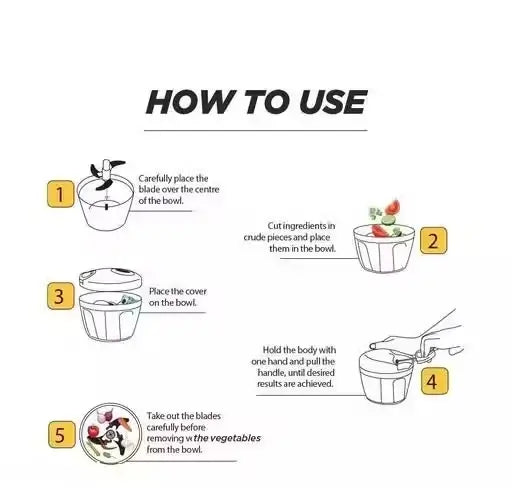 HOW TO USE

1
Carefully place the blade over the centre of the bowl.

Cut ingredients in crude pieces and place them in the bowl.
2

3
Place the cover on the bowl.

Hold the body with one hand and pull the handle, until desired results are achieved.
4

5
Take out the blades carefully before removing w the vegetables from the bowl.