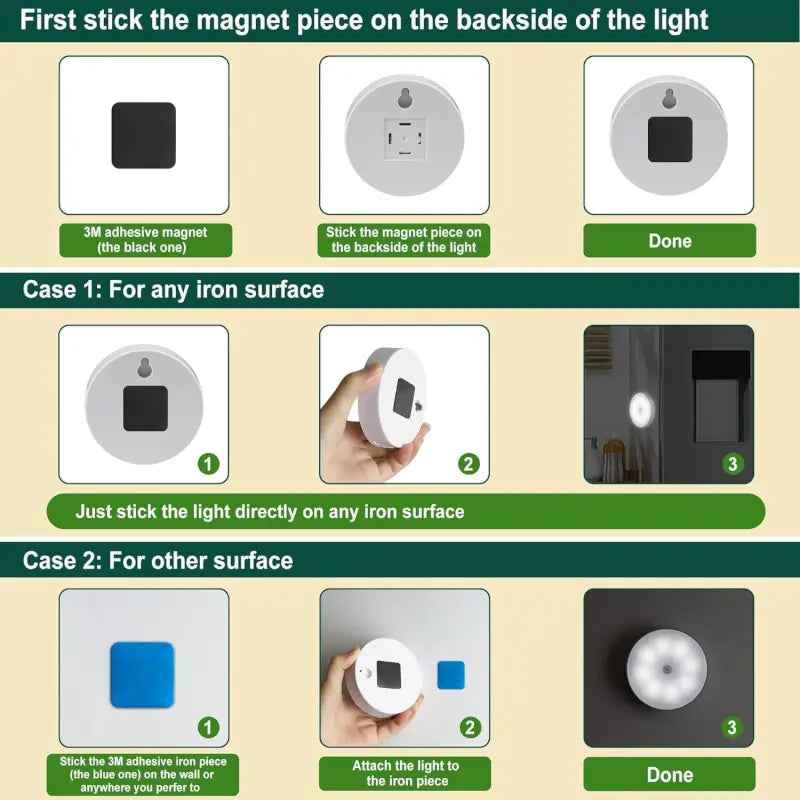 First stick the magnet piece on the backside of the light

3M adhesive magnet (the black one)

Stick the magnet piece on the backside of the light

Done

Case 1: For any iron surface

1

2

3

Just stick the light directly on any iron surface

Case 2: For other surface

1

2

3

Stick the 3M adhesive iron piece (the blue one) on the wall or anywhere you perfer to

Attach the light to the iron piece

Done